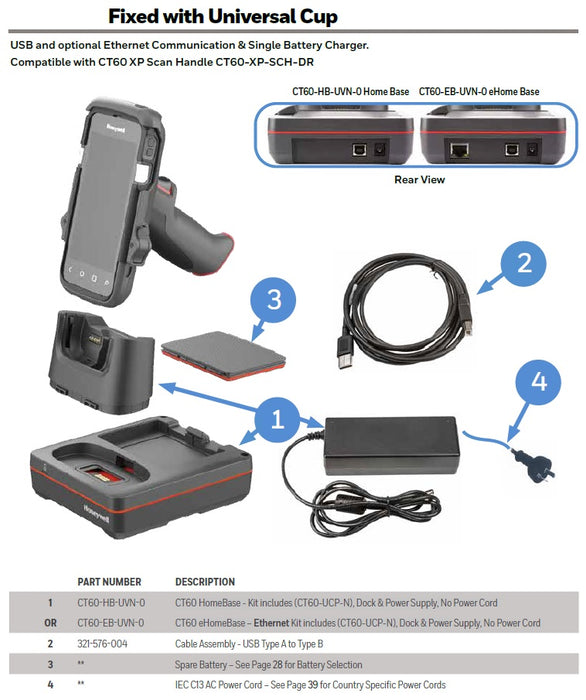 Fixed with Universal Cup

USB and optional Ethernet Communication & Single Battery Charger.
Compatible with CT60 XP Scan Handle CT60-XP-SCH-DR

CT60-HB-UVN-0 Home Base CT60-EB-UVN-0 eHome Base

Rear View

Honeywell

3

2

4

1

Honeywell

| | PART NUMBER | DESCRIPTION |
|---|---|---|
| 1 | CT60-HB-UVN-0 | CT60 HomeBase - Kit includes (CT60-UCP-N), Dock & Power Supply, No Power Cord |
| OR | CT60-EB-UVN-0 | CT60 eHomeBase – Ethernet Kit includes (CT60-UCP-N), Dock & Power Supply, No Power Cord |
| 2 | 321-576-004 | Cable Assembly - USB Type A to Type B |
| 3 | ** | Spare Battery – See Page 28 for Battery Selection |
| 4 | ** | IEC C13 AC Power Cord – See Page 39 for Country Specific Power Cords |