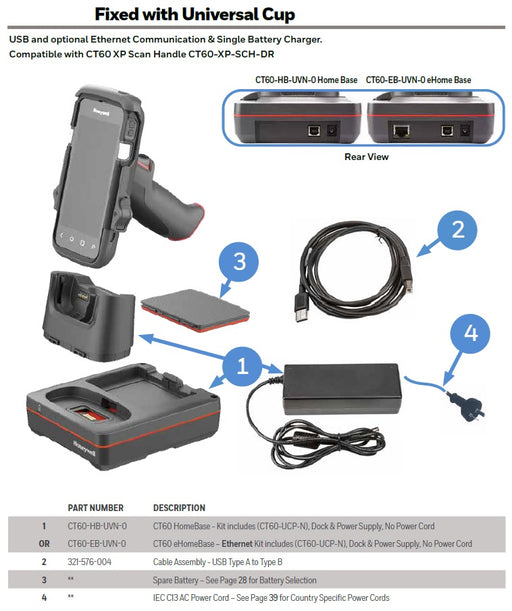 Fixed with Universal Cup

USB and optional Ethernet Communication & Single Battery Charger.
Compatible with CT60 XP Scan Handle CT60-XP-SCH-DR

CT60-HB-UVN-0 Home Base CT60-EB-UVN-0 eHome Base

Rear View

Honeywell

3

2

4

1

Honeywell

| | PART NUMBER | DESCRIPTION |
|---|---|---|
| 1 | CT60-HB-UVN-0 | CT60 HomeBase - Kit includes (CT60-UCP-N), Dock & Power Supply, No Power Cord |
| OR | CT60-EB-UVN-0 | CT60 eHomeBase – Ethernet Kit includes (CT60-UCP-N), Dock & Power Supply, No Power Cord |
| 2 | 321-576-004 | Cable Assembly - USB Type A to Type B |
| 3 | ** | Spare Battery – See Page 28 for Battery Selection |
| 4 | ** | IEC C13 AC Power Cord – See Page 39 for Country Specific Power Cords |