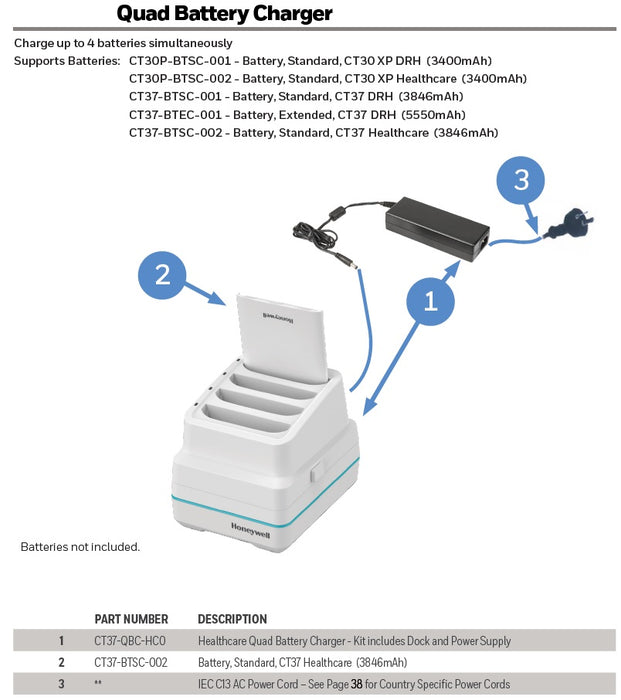 Quad Battery Charger

Charge up to 4 batteries simultaneously

Supports Batteries: CT30P-BTSC-001 - Battery, Standard, CT30 XP DRH (3400mAh)
CT30P-BTSC-002 - Battery, Standard, CT30 XP Healthcare (3400mAh)
CT37-BTSC-001 - Battery, Standard, CT37 DRH (3846mAh)
CT37-BTEC-001 - Battery, Extended, CT37 DRH (5550mAh)
CT37-BTSC-002 - Battery, Standard, CT37 Healthcare (3846mAh)

3

2

1

Honeywell

Honeywell

Batteries not included.

| | PART NUMBER | DESCRIPTION |
|---|---|---|
| 1 | CT37-QBC-HC0 | Healthcare Quad Battery Charger - Kit includes Dock and Power Supply |
| 2 | CT37-BTSC-002 | Battery, Standard, CT37 Healthcare (3846mAh) |
| 3 | ** | IEC C13 AC Power Cord – See Page 38 for Country Specific Power Cords |